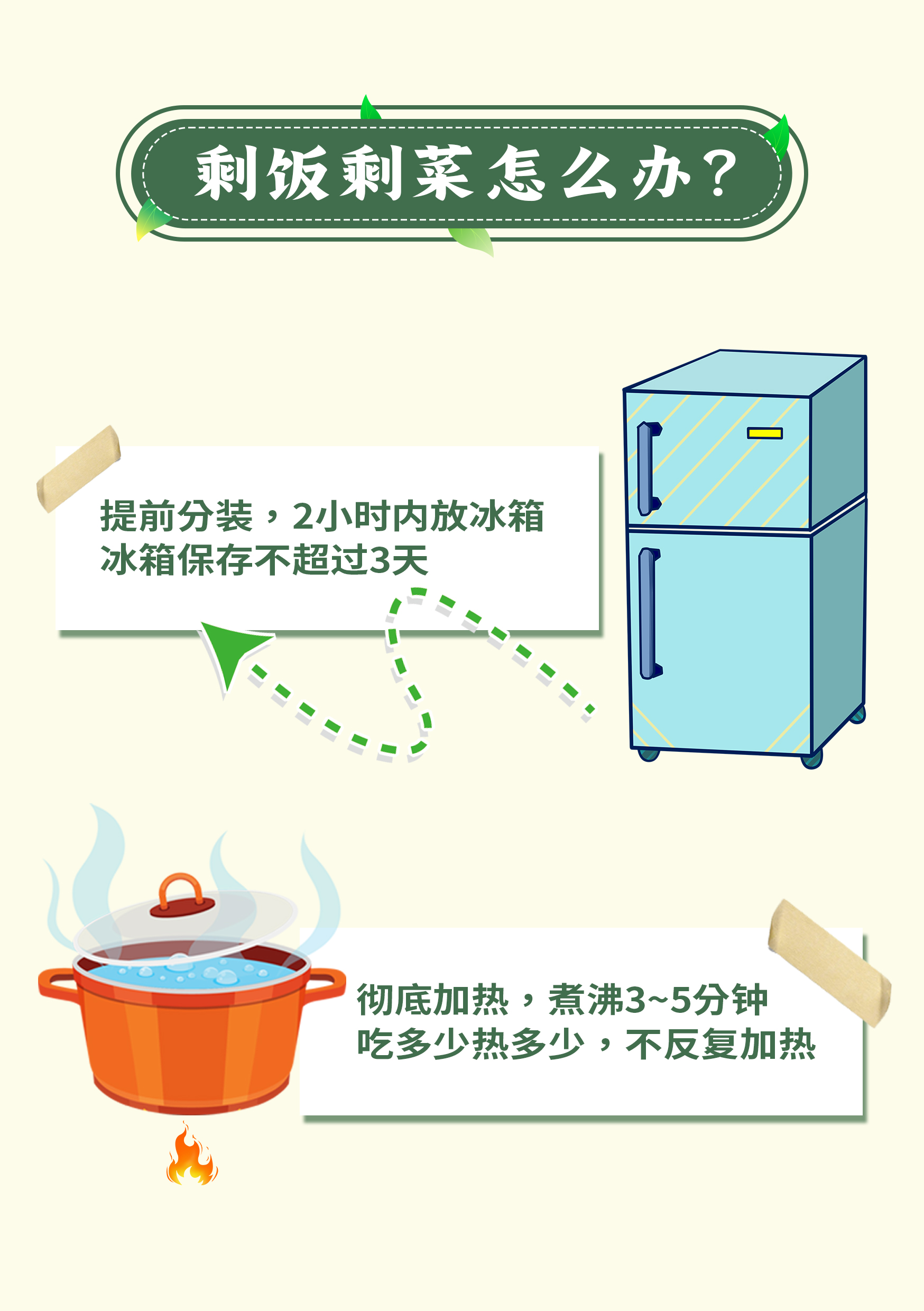 剩饭剩菜怎么办？

提前分装，2小时内放冰箱
冰箱保存不超过3天

彻底加热，煮沸3~5分钟
吃多少热多少，不反复加热